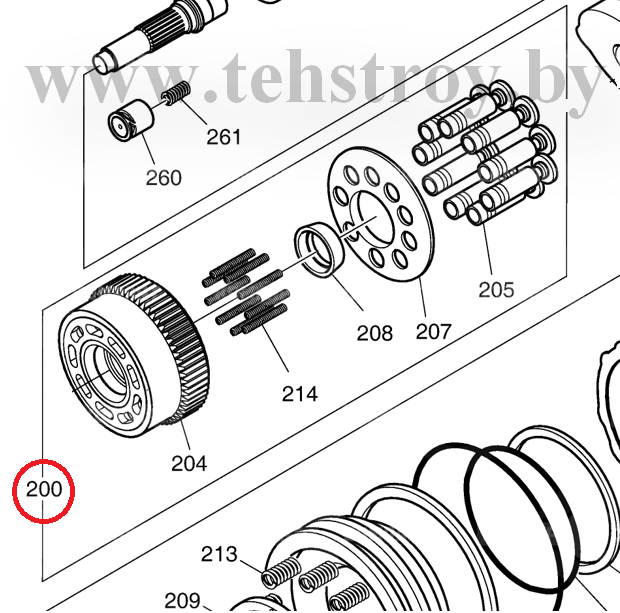 www.tehstroy.by

261

260

205

208

207

214

204

200

213

209