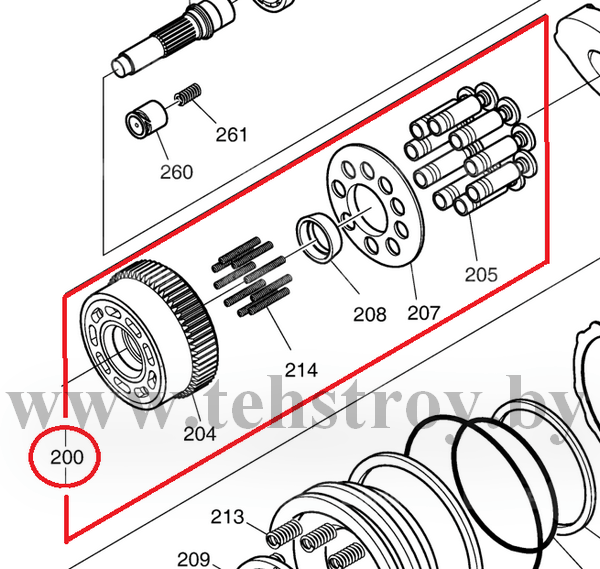 261
260
205
208
207
214
204
www.tehstroy.by
200
213
209