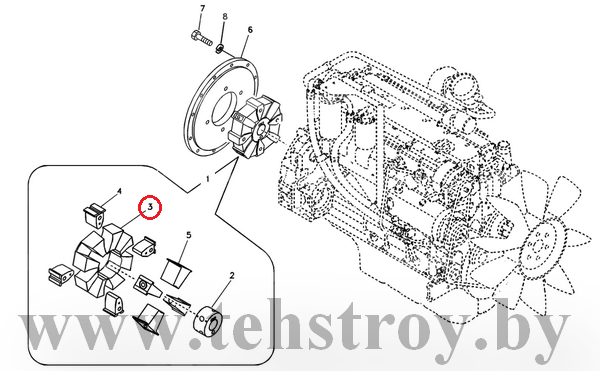 7
8
6
1
4
3
5
2
www.tehstroy.by