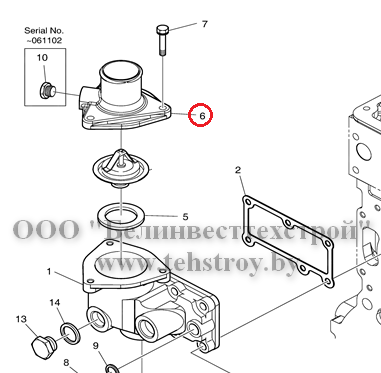 Serial No.
~061102

10

7

6

2

5

ООО "Белинвесттехстрой"
www.tehstroy.by

1

14

13

9

8