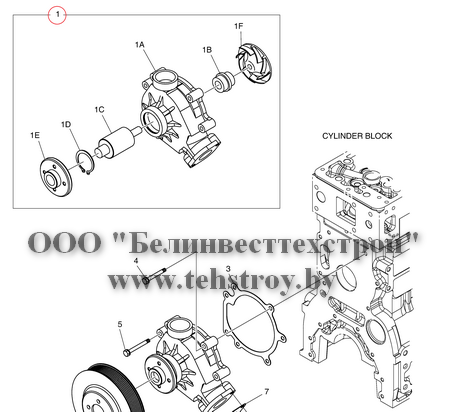 1

1F

1A

1B

1C

1D

1E

CYLINDER BLOCK

ООО "Белинвесттехстрой"
www.tehstroy.by

4

3

5

7