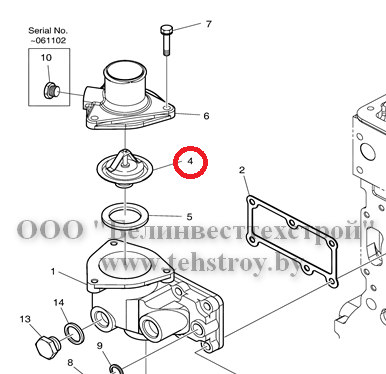 Serial No.
~061102

10

7

6

4

2

5

ООО "Белинвесттехстрой"
www.tehstroy.by

1

14

13

9

8